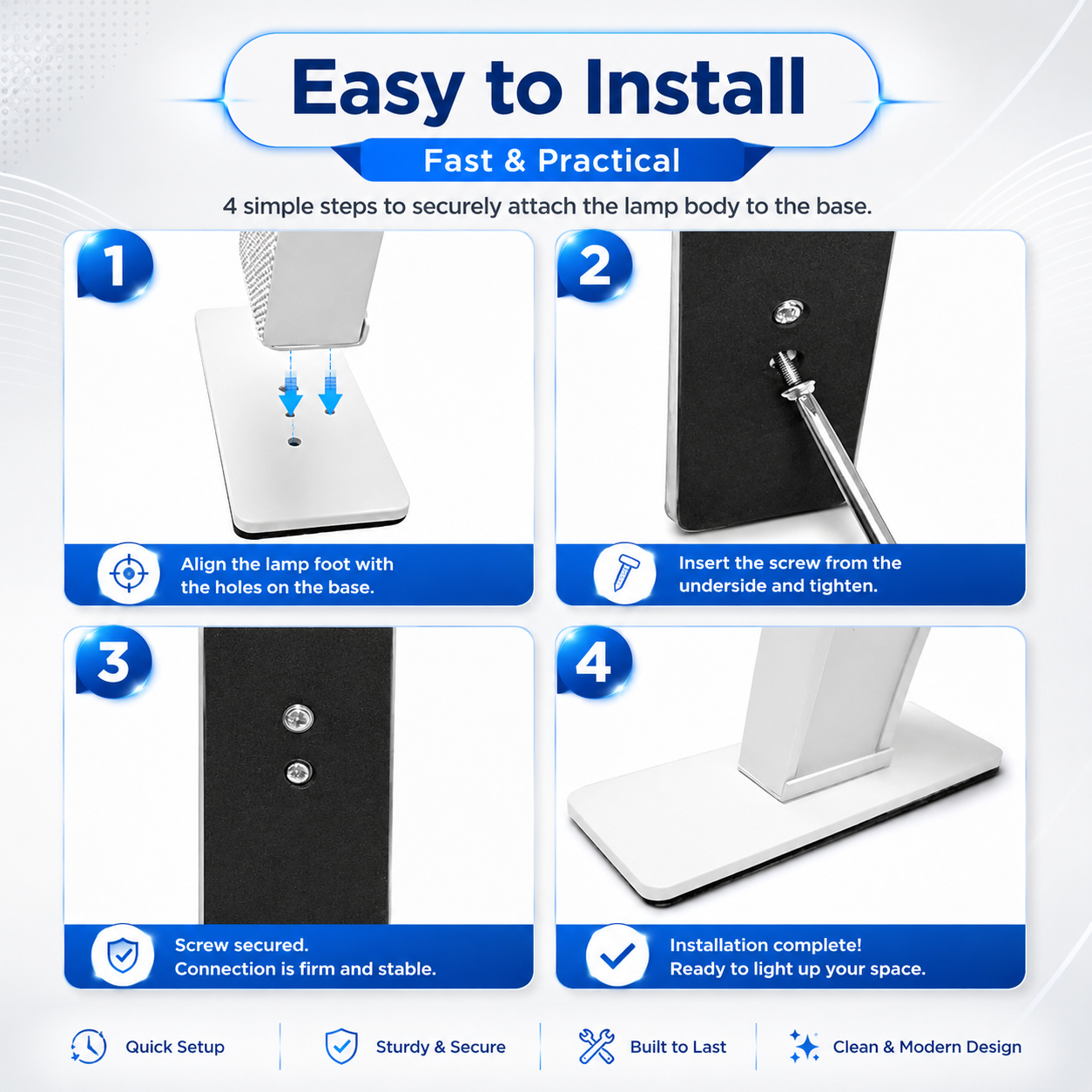 Easy to Install

Fast & Practical

4 simple steps to securely attach the lamp body to the base.

1

Align the lamp foot with the holes on the base.

2

Insert the screw from the underside and tighten.

3

Screw secured.
Connection is firm and stable.

4

Installation complete!
Ready to light up your space.

Quick Setup

Sturdy & Secure

Built to Last

Clean & Modern Design