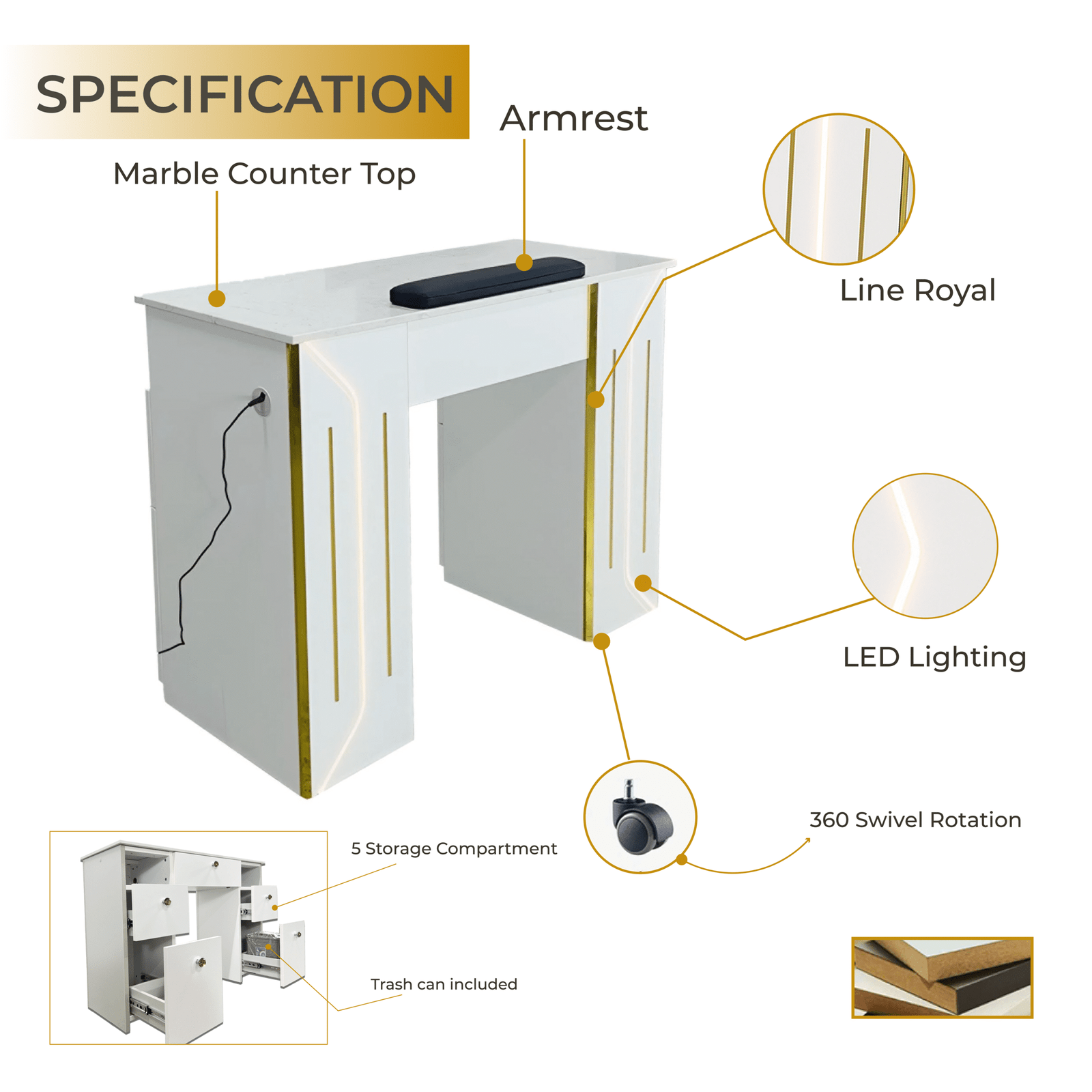 SPECIFICATION

Armrest

Marble Counter Top

Line Royal

LED Lighting

360 Swivel Rotation

5 Storage Compartment

Trash can included